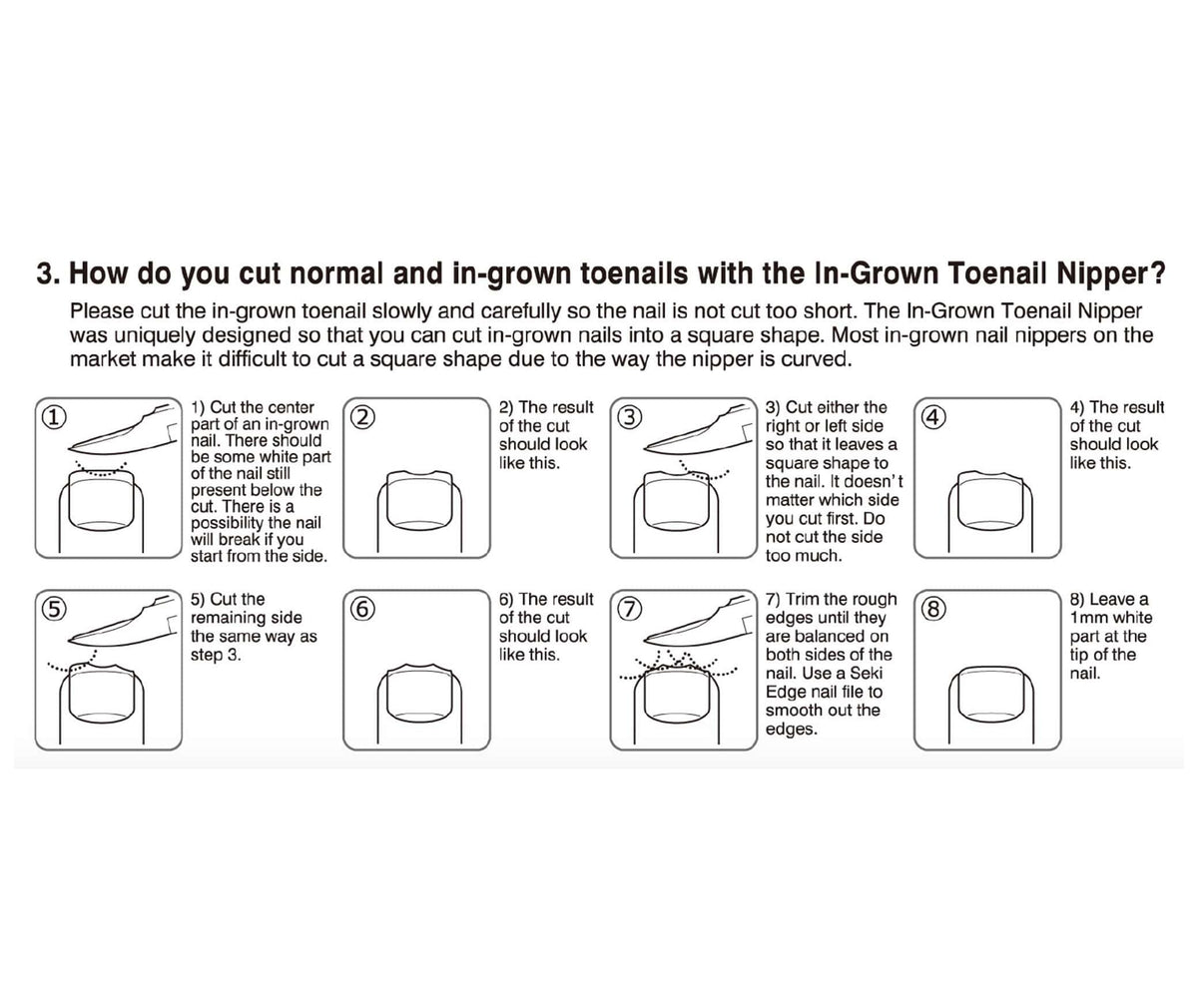 3. How do you cut normal and in-grown toenails with the In-Grown Toenail Nipper?

Please cut the in-grown toenail slowly and carefully so the nail is not cut too short. The In-Grown Toenail Nipper was uniquely designed so that you can cut in-grown nails into a square shape. Most in-grown nail nippers on the market make it difficult to cut a square shape due to the way the nipper is curved.

①

1) Cut the center part of an in-grown nail. There should be some white part of the nail still present below the cut. There is a possibility the nail will break if you start from the side.

②

2) The result of the cut should look like this.

③

3) Cut either the right or left side so that it leaves a square shape to the nail. It doesn't matter which side you cut first. Do not cut the side too much.

④

4) The result of the cut should look like this.

⑤

5) Cut the remaining side the same way as step 3.

⑥

6) The result of the cut should look like this.

⑦

7) Trim the rough edges until they are balanced on both sides of the nail. Use a Seki Edge nail file to smooth out the edges.

⑧

8) Leave a 1mm white part at the tip of the nail.