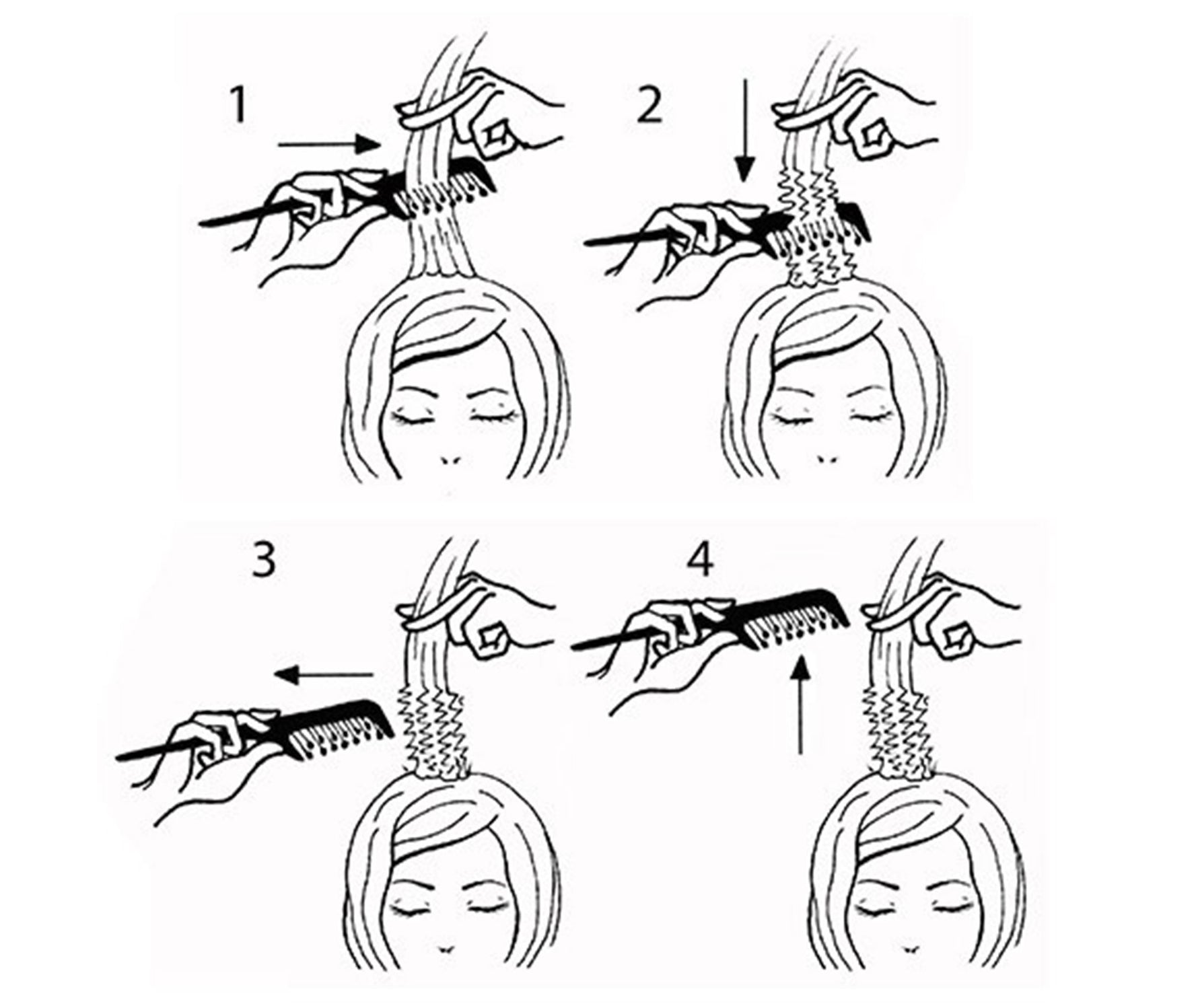 1

2

3

4